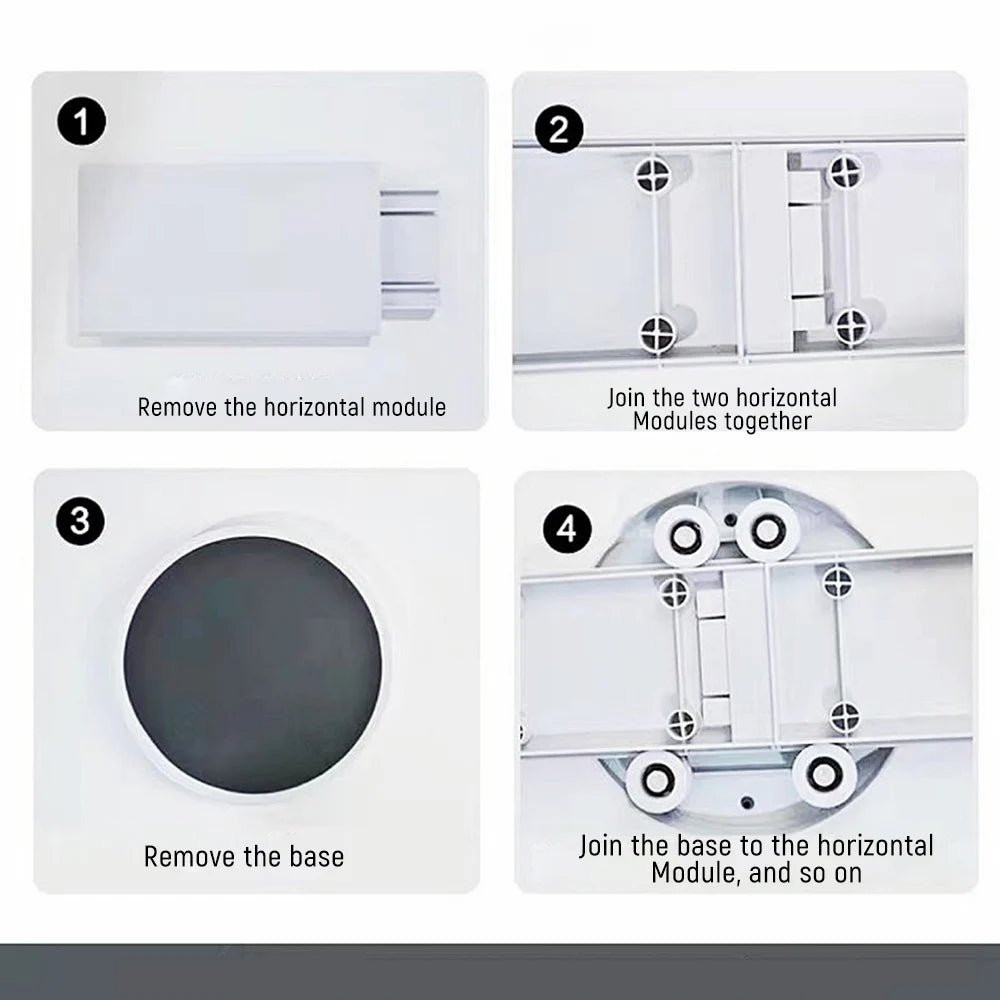 1
Remove the horizontal module

2
Join the two horizontal Modules together

3
Remove the base

4
Join the base to the horizontal Module, and so on